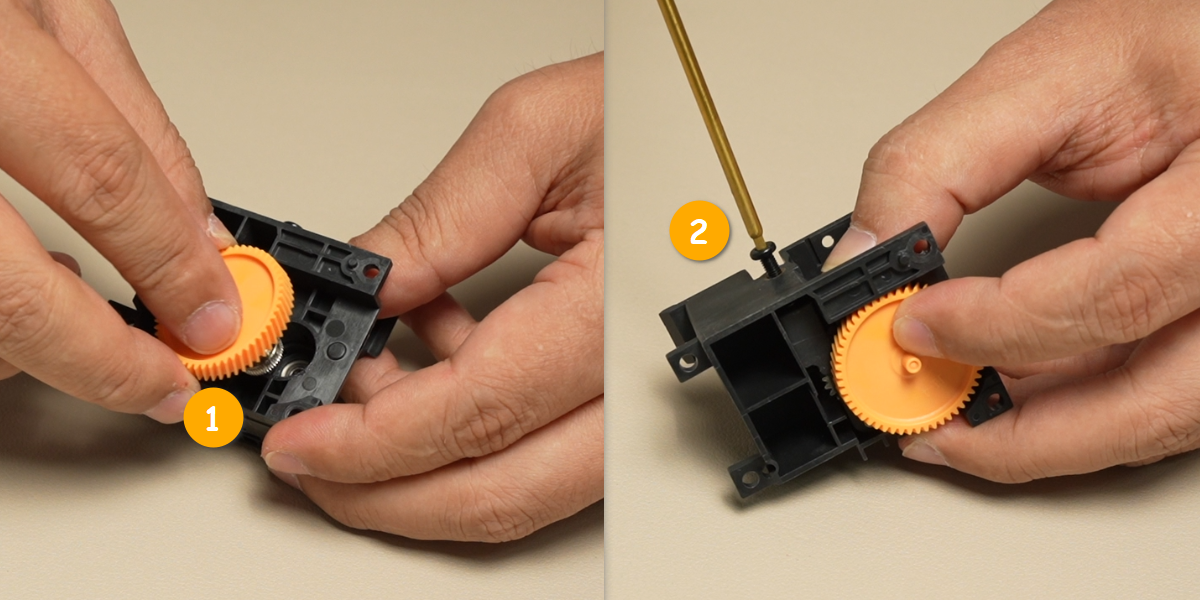 1

2